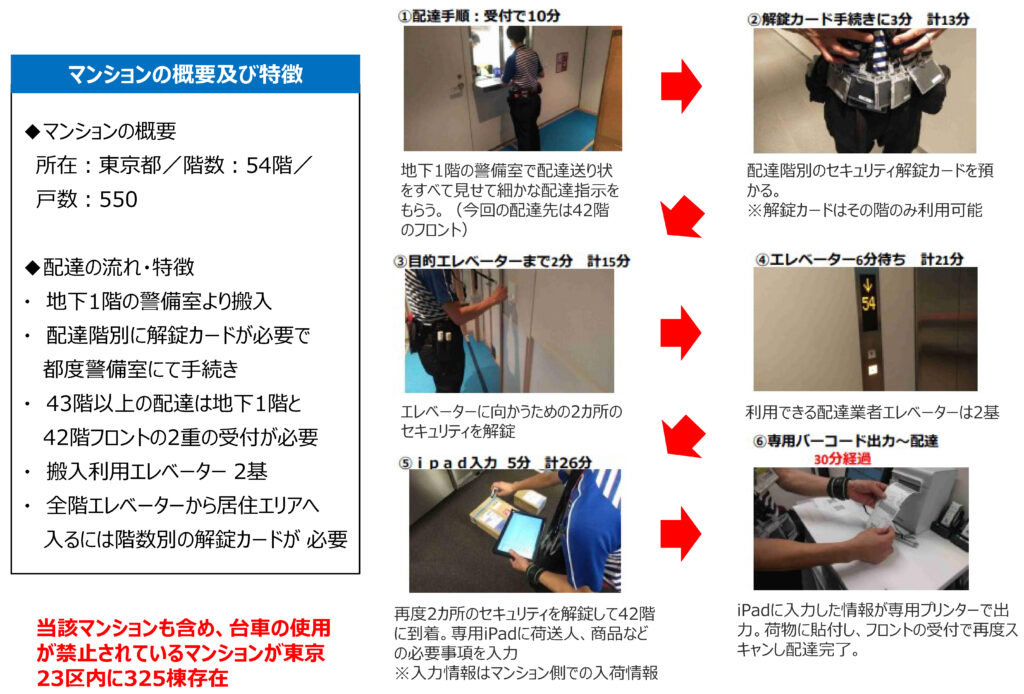 マンションの概要及び特徴

◆マンションの概要
所在：東京都／階数：54階／戸数：550

◆配達の流れ・特徴
・ 地下1階の警備室より搬入
・ 配達階別に解錠カードが必要で都度警備室にて手続き
・ 43階以上の配達は地下1階と42階フロントの2重の受付が必要
・ 搬入利用エレベーター 2基
・ 全階エレベーターから居住エリアへ入るには階数別の解錠カードが 必要

当該マンションも含め、台車の使用が禁止されているマンションが東京23区内に325棟存在

①配達手順：受付で10分

地下1階の警備室で配達送り状をすべて見せて細かな配達指示をもらう。（今回の配達先は42階のフロント）

②解錠カード手続きに3分　計13分

配達階別のセキュリティ解錠カードを預かる。
※解錠カードはその階のみ利用可能

③目的エレベーターまで2分　計15分

エレベーターに向かうための2カ所のセキュリティを解錠

④エレベーター6分待ち　計21分

54

利用できる配達業者エレベーターは2基

⑤ｉｐａｄ入力　5分　計26分

再度2カ所のセキュリティを解錠して42階に到着。専用iPadに荷送人、商品などの必要事項を入力
※入力情報はマンション側での入荷情報

⑥専用バーコード出力～配達
30分経過

iPadに入力した情報が専用プリンターで出力。荷物に貼付し、フロントの受付で再度スキャンし配達完了。