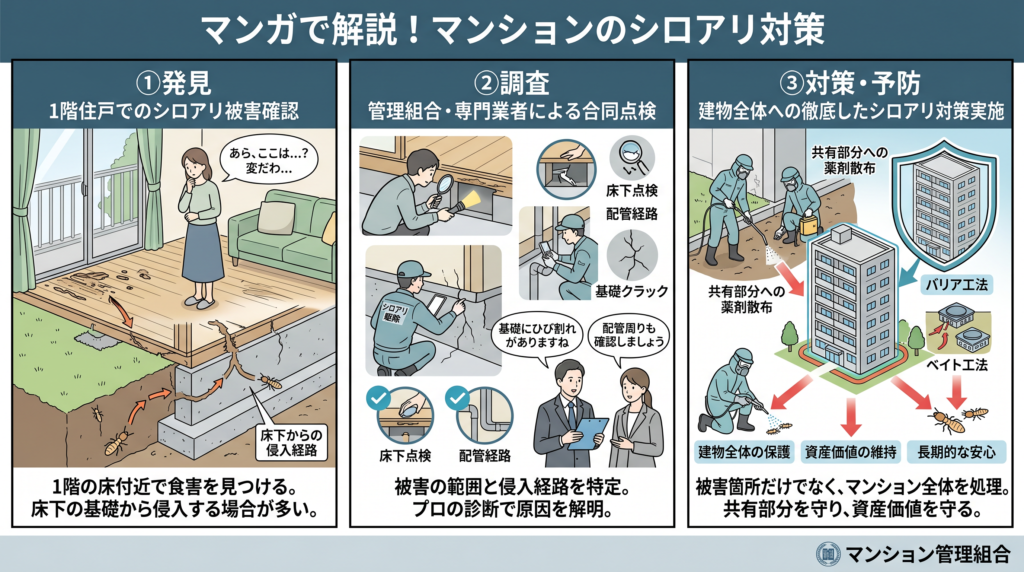 マンガで解説!マンションのシロアリ対策

①発見
1階住戸でのシロアリ被害確認

あら、ここは…?変だわ…

床下からの侵入経路

1階の床付近で食害を見つける。床下の基礎から侵入する場合が多い。

②調査
管理組合・専門業者による合同点検

床下点検

配管経路

基礎クラック

シロアリ駆除

基礎にひび割れがありますね

配管周りも確認しましょう

床下点検

配管経路

被害の範囲と侵入経路を特定。プロの診断で原因を解明。

③対策・予防
建物全体への徹底したシロアリ対策実施

共有部分への薬剤散布

共有部分への薬剤散布

バリア工法

ベイト工法

建物全体の保護

資産価値の維持

長期的な安心

被害箇所だけでなく、マンション全体を処理。共有部分を守り、資産価値を守る。

マンション管理組合